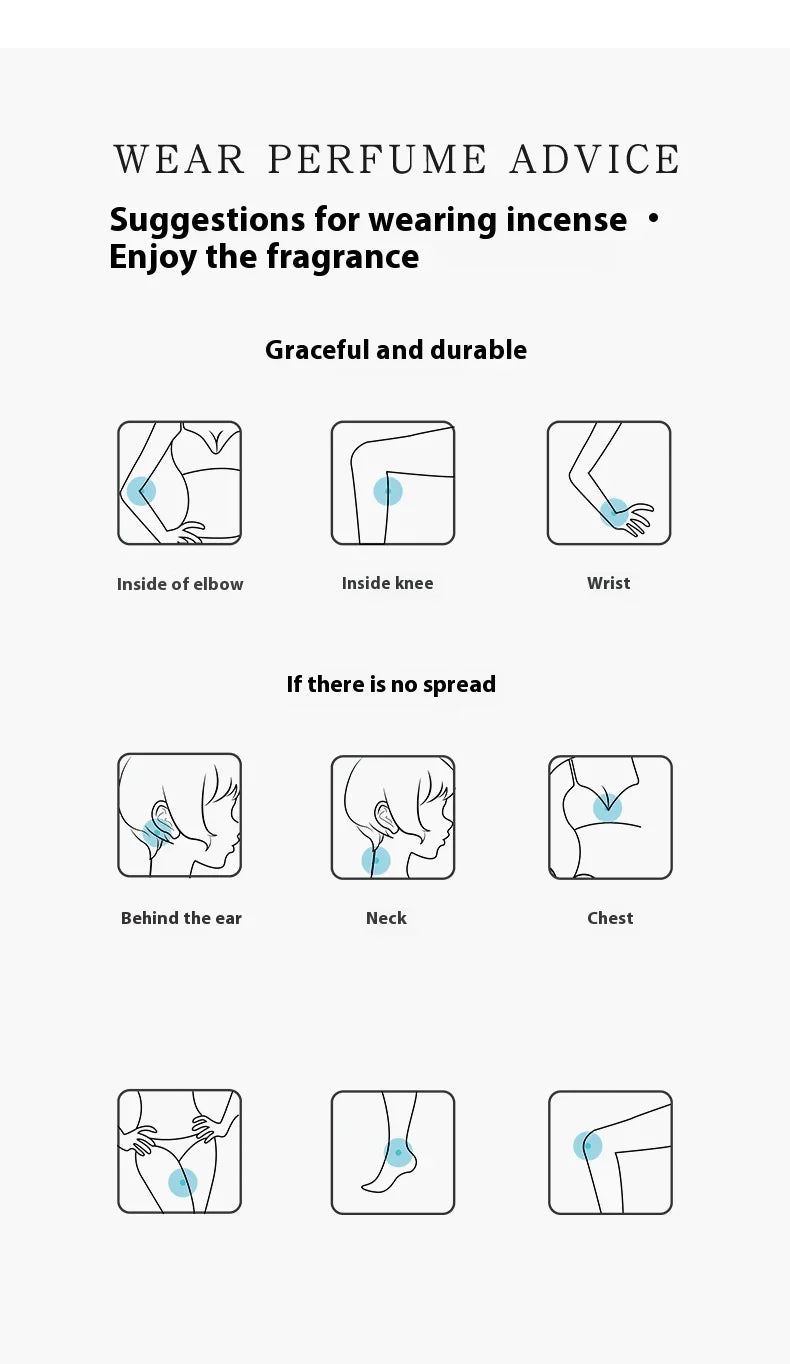 WEAR PERFUME ADVICE

Suggestions for wearing incense •
Enjoy the fragrance

Graceful and durable

Inside of elbow

Inside knee

Wrist

If there is no spread

Behind the ear

Neck

Chest